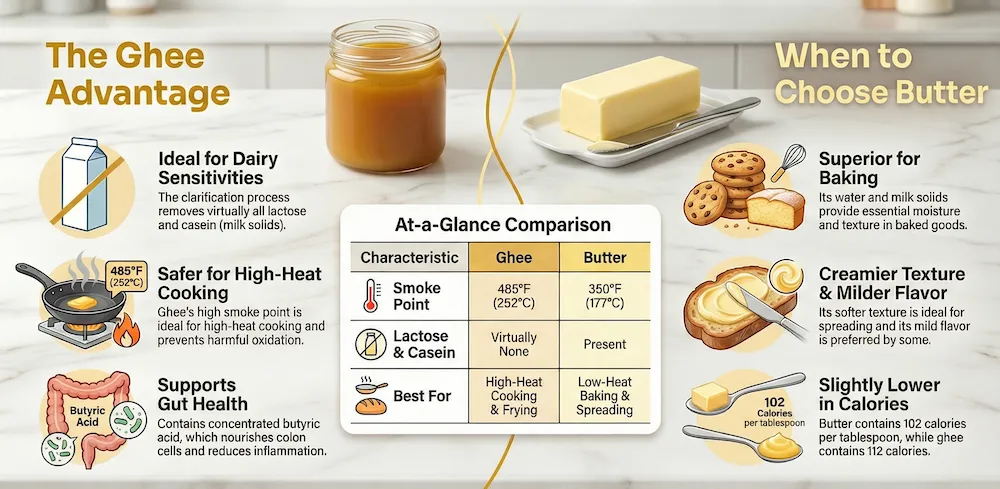 The Ghee Advantage

Ideal for Dairy Sensitivities
The clarification process removes virtually all lactose and casein (milk solids).

485°F (252°C)

Safer for High-Heat Cooking
Ghee's high smoke point is ideal for high-heat cooking and prevents harmful oxidation.

Butyric Acid

Supports Gut Health
Contains concentrated butyric acid, which nourishes colon cells and reduces inflammation.

At-a-Glance Comparison

| Characteristic | Ghee | Butter |
|---|---|---|
| Smoke Point | 485°F (252°C) | 350°F (177°C) |
| Lactose & Casein | Virtually None | Present |
| Best For | High-Heat Cooking & Frying | Low-Heat Baking & Spreading |

When to Choose Butter

Superior for Baking
Its water and milk solids provide essential moisture and texture in baked goods.

Creamier Texture & Milder Flavor
Its softer texture is ideal for spreading and its mild flavor is preferred by some.

102 Calories per tablespoon

Slightly Lower in Calories
Butter contains 102 calories per tablespoon, while ghee contains 112 calories.